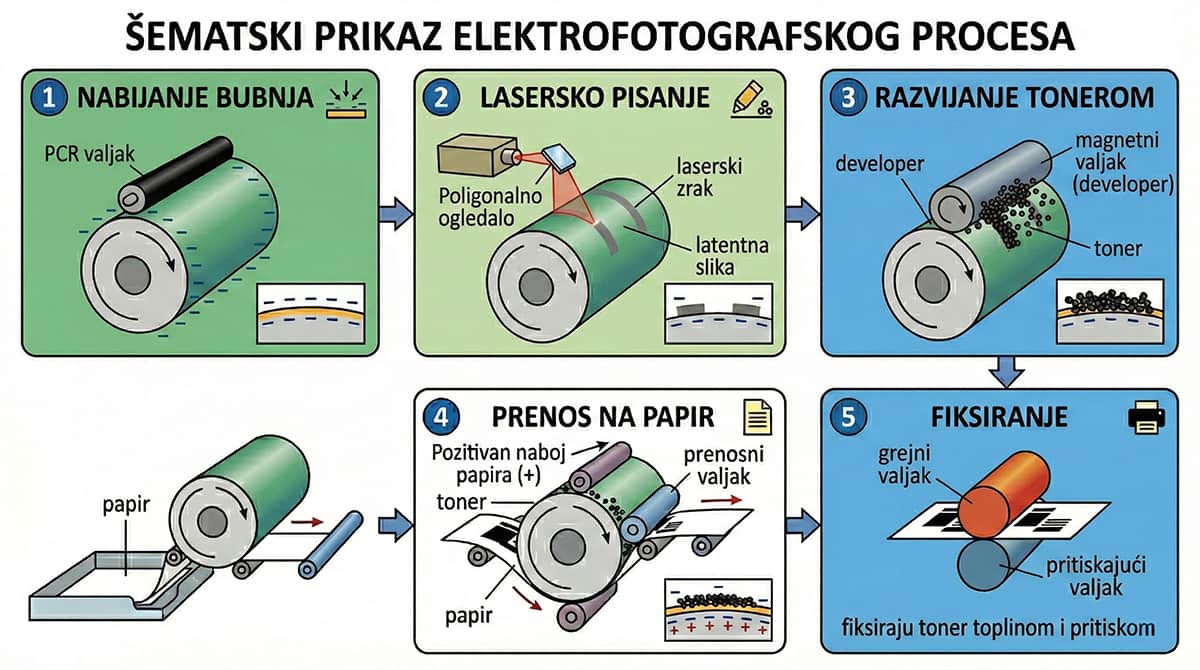 ŠEMATSKI PRIKAZ ELEKTROFOTOGRAFSKOG PROCESA

1 NABIJANJE BUBNJA

PCR valjak

2 LASERSKO PISANJE

Poligonalno ogledalo

laserski zrak

latentna slika

3 RAZVIJANJE TONEROM

developer

magnetni valjak (developer)

toner

papir

4 PRENOS NA PAPIR

Pozitivan naboj papira (+)

toner

prenosni valjak

papir

5 FIKSIRANJE

grejni valjak

pritiskajući valjak

fiksiraju toner toplinom i pritiskom